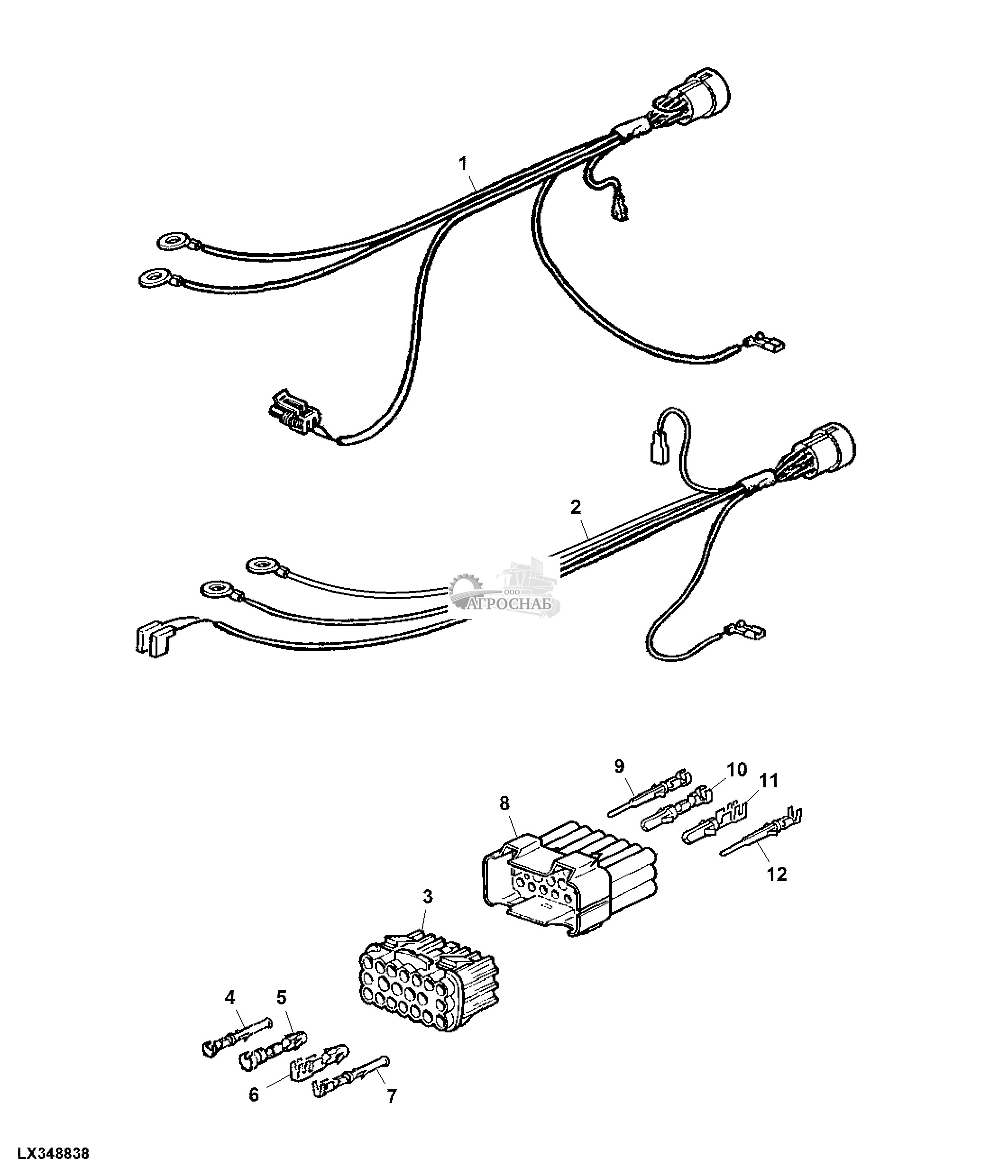 1

2

ООО
АГРОСНАБ

9
10
11
8
12
3
4
5
6
7

LX348838